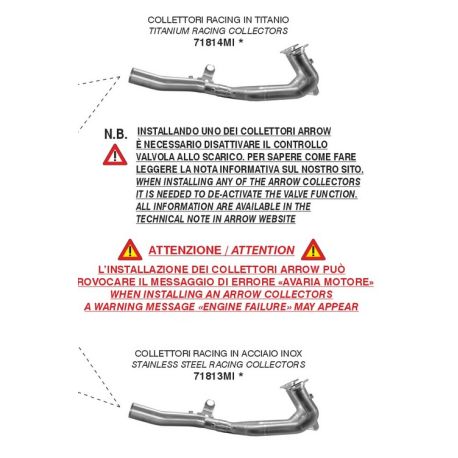 COLLETTORI RACING IN TITANIO
TITANIUM RACING COLLECTORS
71814MI *

N.B. INSTALLANDO UNO DEI COLLETTORI ARROW È NECESSARIO DISATTIVARE IL CONTROLLO VALVOLA ALLO SCARICO. PER SAPERE COME FARE LEGGERE LA NOTA INFORMATIVA SUL NOSTRO SITO.
WHEN INSTALLING ANY OF THE ARROW COLLECTORS IT IS NEEDED TO DE-ACTIVATE THE VALVE FUNCTION. ALL INFORMATION ARE AVAILABLE IN THE TECHNICAL NOTE IN ARROW WEBSITE

ATTENZIONE / ATTENTION

L'INSTALLAZIONE DEI COLLETTORI ARROW PUÒ ROVOCARE IL MESSAGGIO DI ERRORE «AVARIA MOTORE»
WHEN INSTALLING AN ARROW COLLECTORS A WARNING MESSAGE «ENGINE FAILURE» MAY APPEAR

COLLETTORI RACING IN ACCIAIO INOX
STAINLESS STEEL RACING COLLECTORS
71813MI *